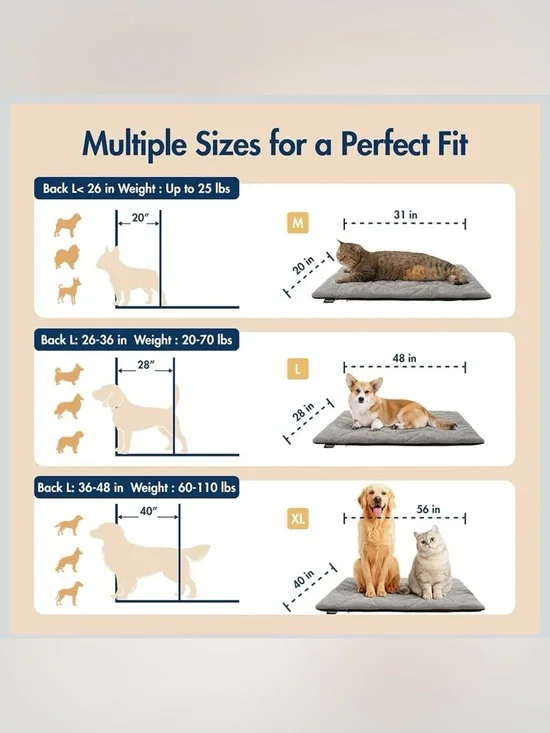 Multiple Sizes for a Perfect Fit

Back L< 26 in Weight : Up to 25 lbs

20"

M

31 in

20 in

Back L: 26-36 in Weight : 20-70 lbs

28"

L

48 in

28 in

Back L: 36-48 in Weight : 60-110 lbs

40"

XL

56 in

40 in